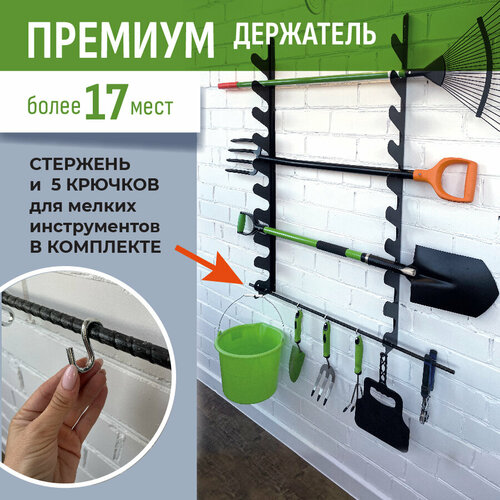 ПРЕМИУМ ДЕРЖАТЕЛЬ

более 17 мест

СТЕРЖЕНЬ и 5 КРЮЧКОВ для мелких инструментов В КОМПЛЕКТЕ