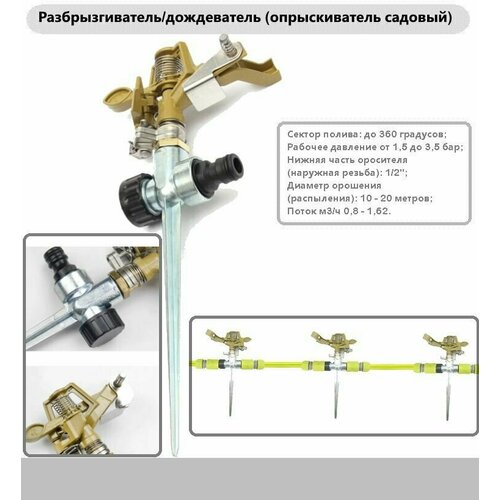 Разбрызгиватель/дождеватель (опрыскиватель садовый)

Сектор полива: до 360 градусов;
Рабочее давление от 1,5 до 3,5 бар;
Нижняя часть оросителя
(наружная резьба): 1/2'';
Диаметр орошения
(распыления): 10 - 20 метров;
Поток м3/ч 0,8 - 1,62.